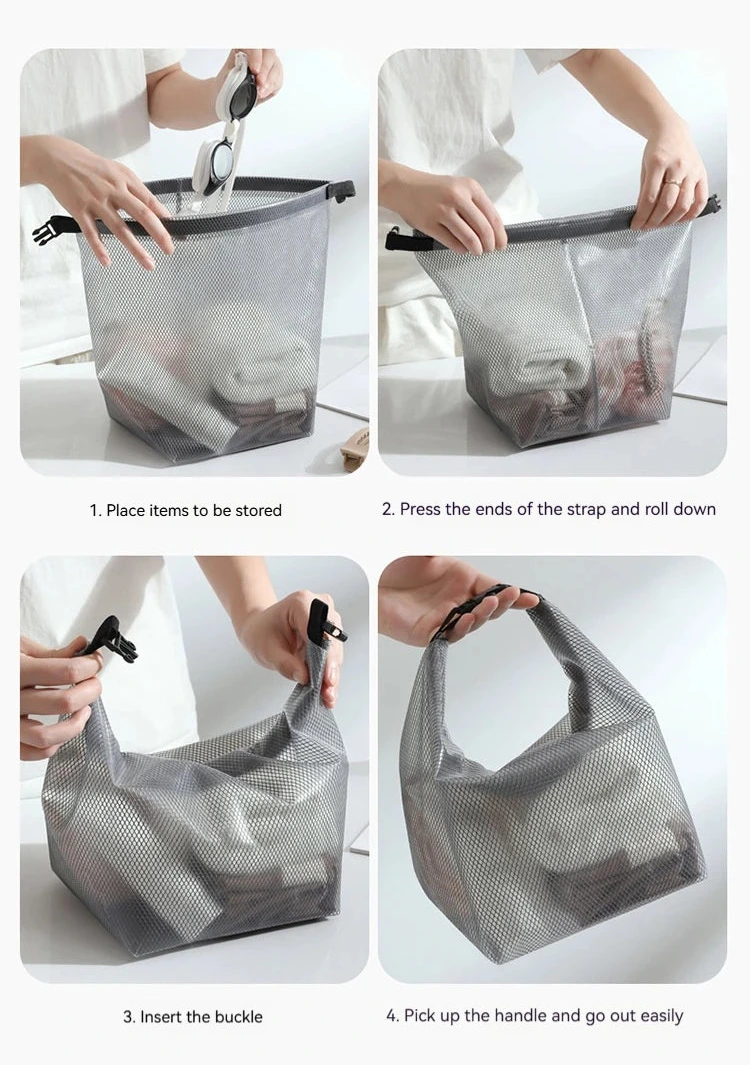 1. Place items to be stored

2. Press the ends of the strap and roll down

3. Insert the buckle

4. Pick up the handle and go out easily